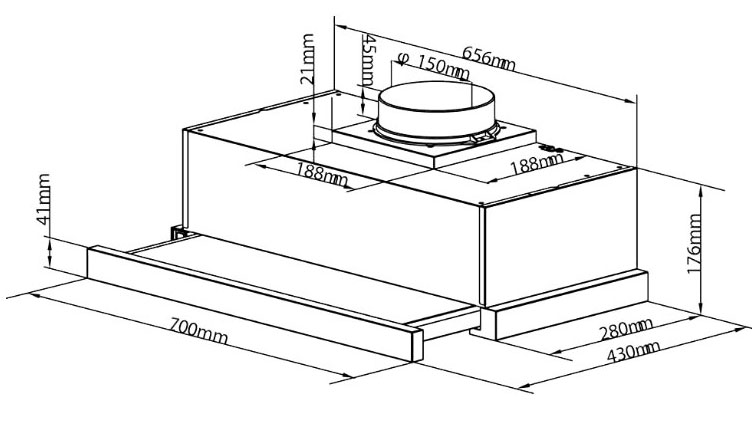 21mm
45mm
φ 150mm
656mm
188mm
188mm
41mm
176mm
700mm
280mm
430mm