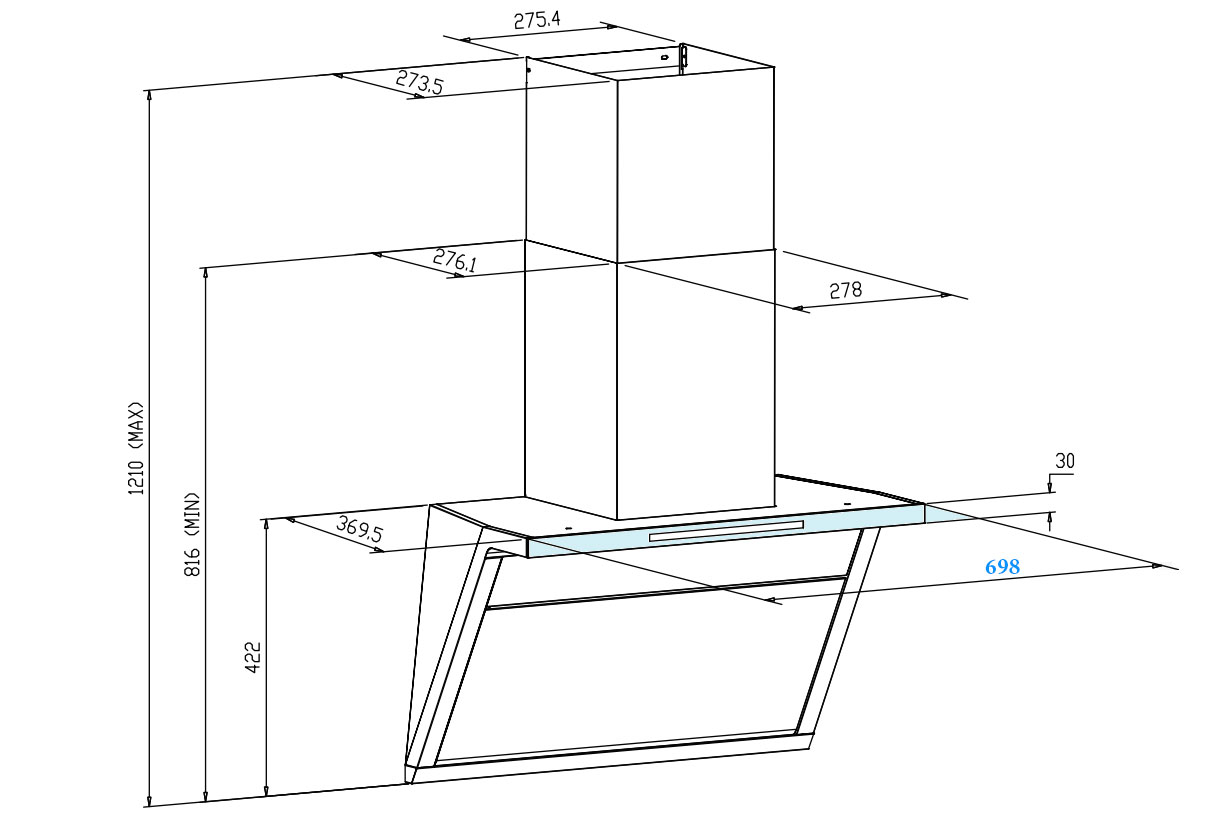 275.4
273.5
276.1
278
1210 (MAX)
816 (MIN)
30
369.5
698
422